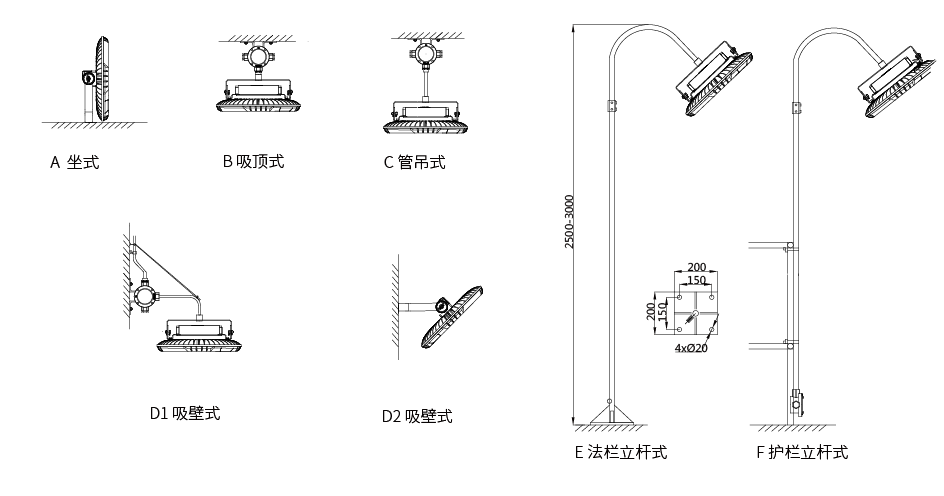 A 坐式

B 吸顶式

C 管吊式

D1 吸壁式

D2 吸壁式

2500-3000

200
150
200
150
4xØ20

E 法栏立杆式

F 护栏立杆式