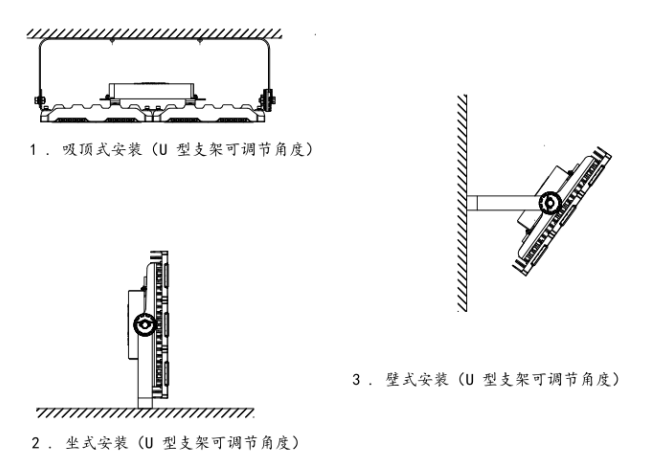 1．吸顶式安装（U 型支架可调节角度）

2．坐式安装（U 型支架可调节角度）

3．壁式安装（U 型支架可调节角度）